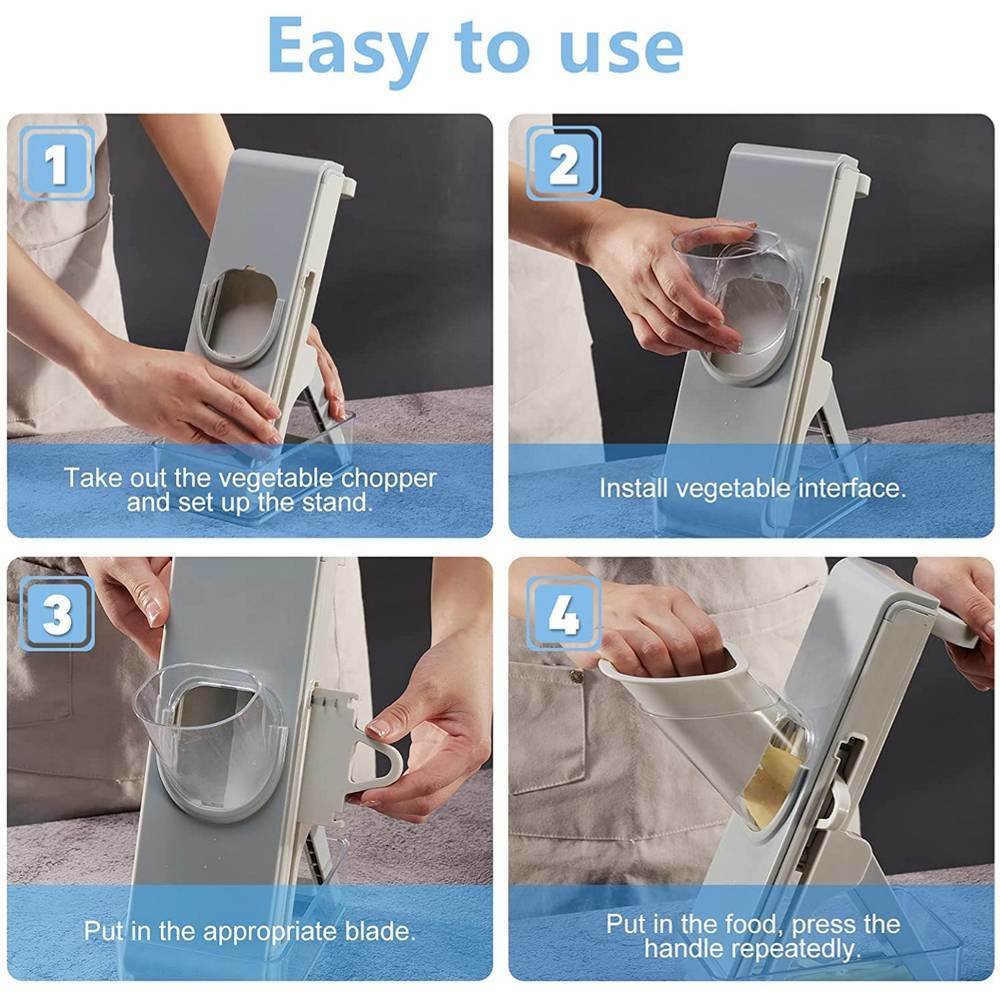 Easy to use

1

Take out the vegetable chopper and set up the stand.

2

Install vegetable interface.

3

Put in the appropriate blade.

4

Put in the food, press the handle repeatedly.