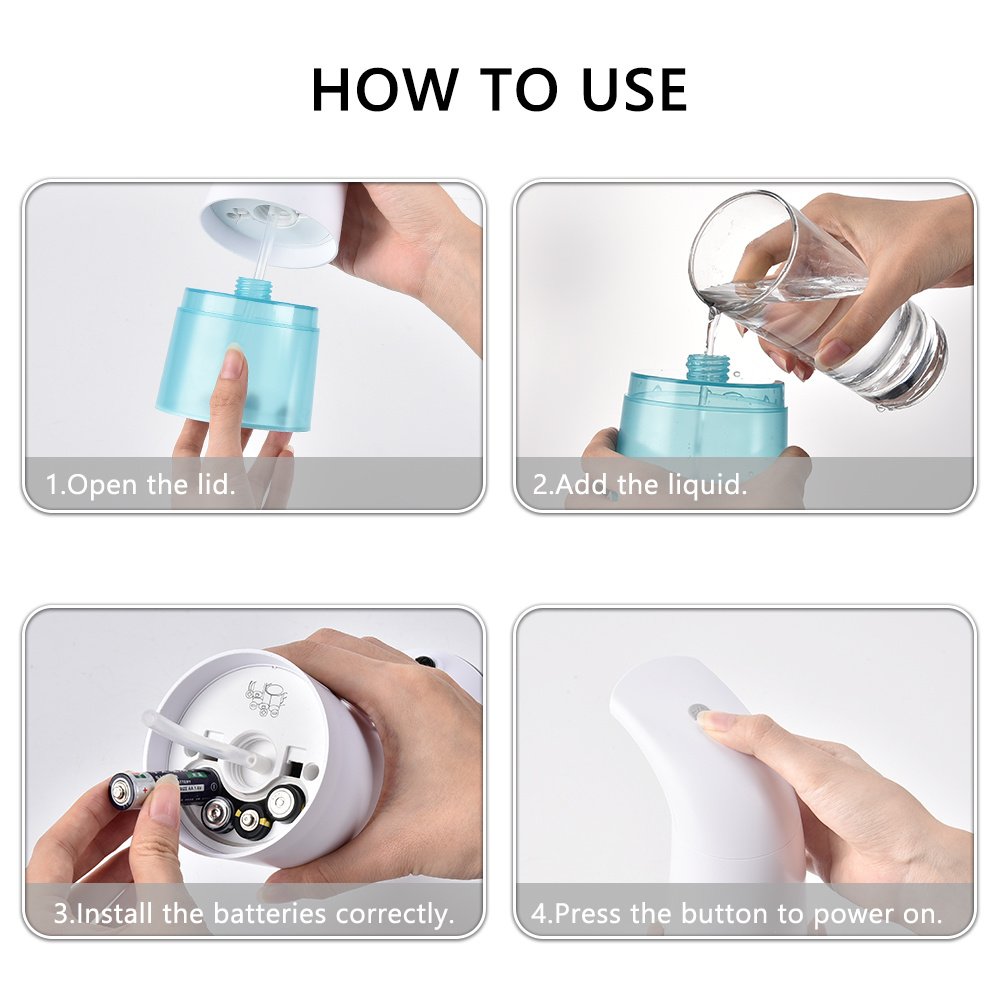 HOW TO USE

1.Open the lid.

2.Add the liquid.

3.Install the batteries correctly.

4.Press the button to power on.